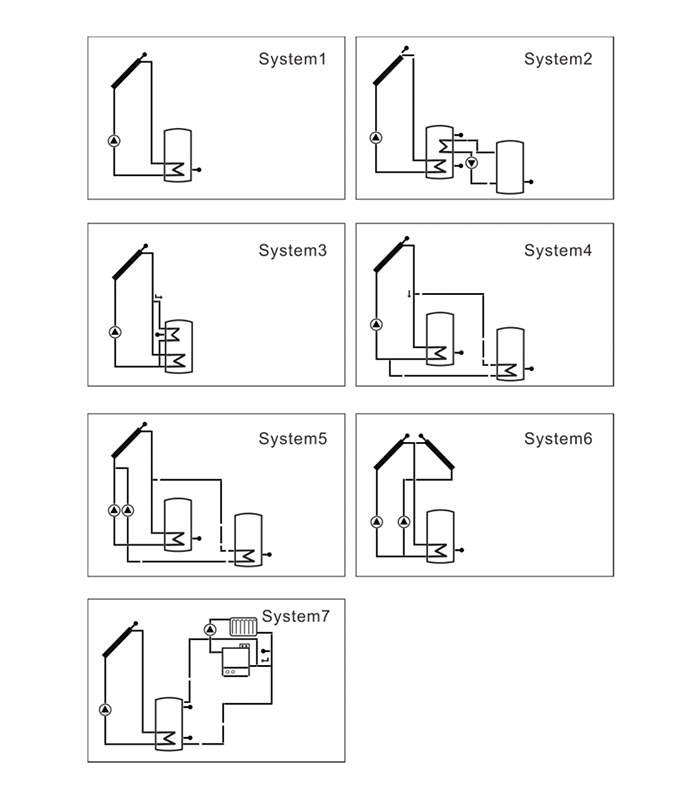 System1

System2

System3

System4

System5

System6

System7