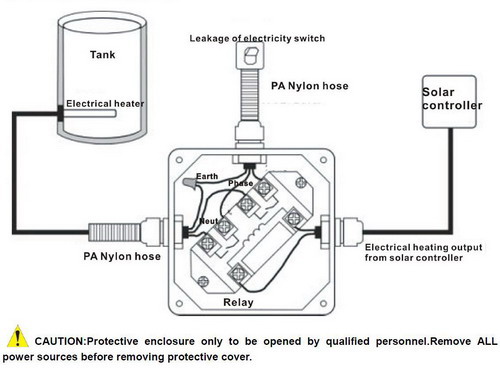 Tank

Electrical heater

Leakage of electricity switch

PA Nylon hose

Solar controller

Earth

Phase

Neut

PA Nylon hose

Electrical heating output from solar controller

Relay

CAUTION:Protective enclosure only to be opened by qualified personnel.Remove ALL power sources before removing protective cover.